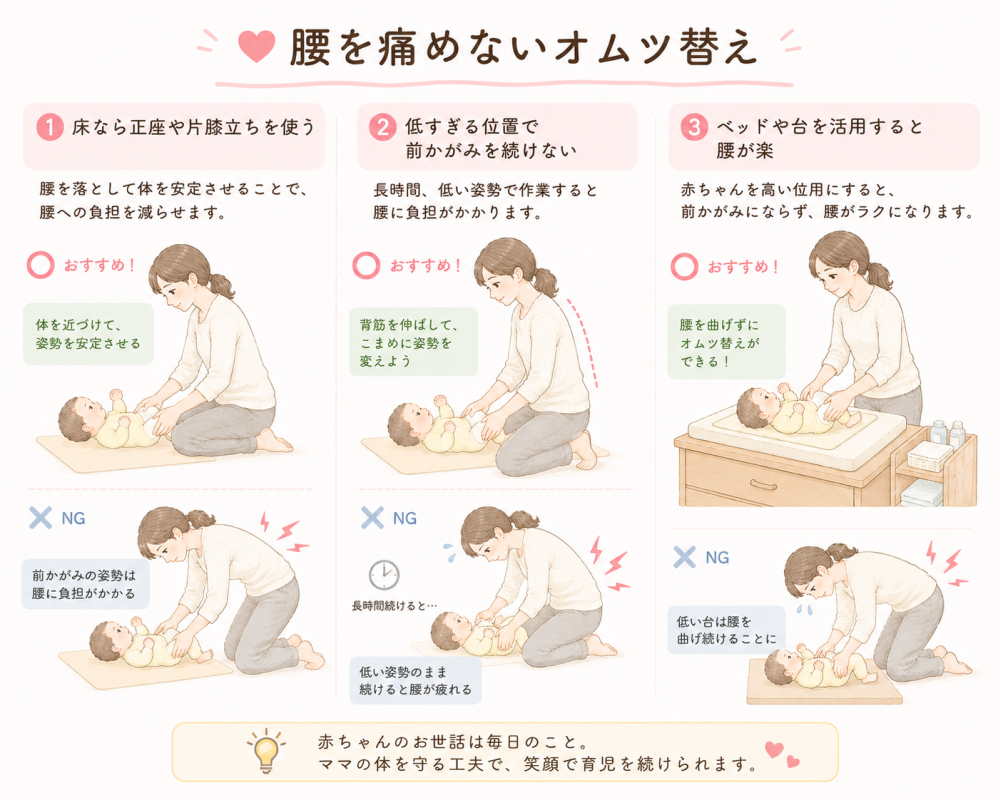 腰を痛めないオムツ替え

1 床なら正座や片膝立ちを使う

腰を落として体を安定させることで、腰への負担を減らせます。

おすすめ！

体を近づけて、姿勢を安定させる

NG

前かがみの姿勢は腰に負担がかかる

2 低すぎる位置で前かがみを続けない

長時間、低い姿勢で作業すると腰に負担がかかります。

おすすめ！

背筋を伸ばして、こまめに姿勢を変えよう

NG

長時間続けると…

低い姿勢のまま続けると腰が疲れる

3 ベッドや台を活用すると腰が楽

赤ちゃんを高い位用にすると、前かがみにならず、腰がラクになります。

おすすめ！

腰を曲げずにオムツ替えができる！

NG

低い台は腰を曲げ続けることに

赤ちゃんのお世話は毎日のこと。
ママの体を守る工夫で、笑顔で育児を続けられます。